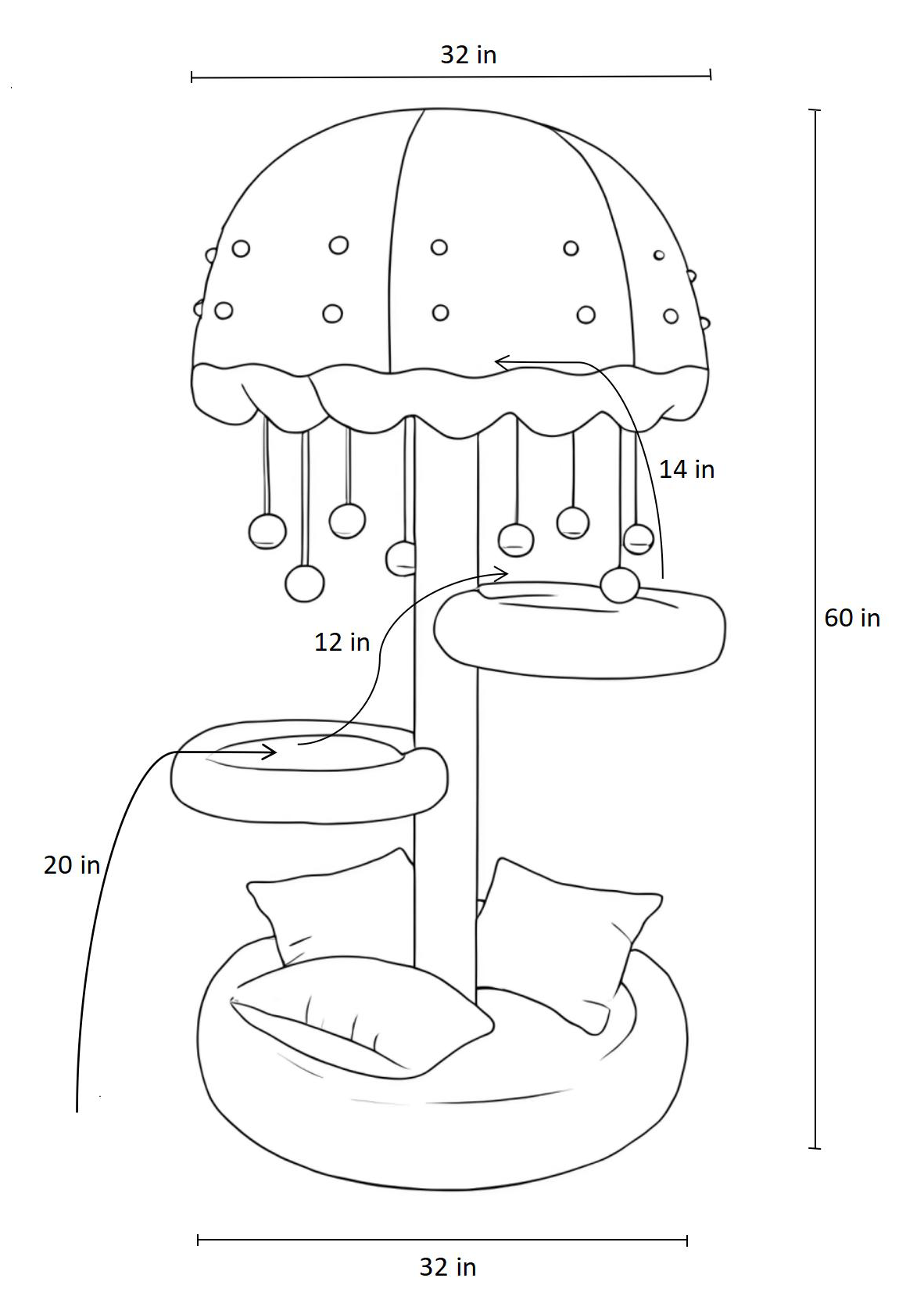 32 in

14 in

60 in

12 in

20 in

32 in