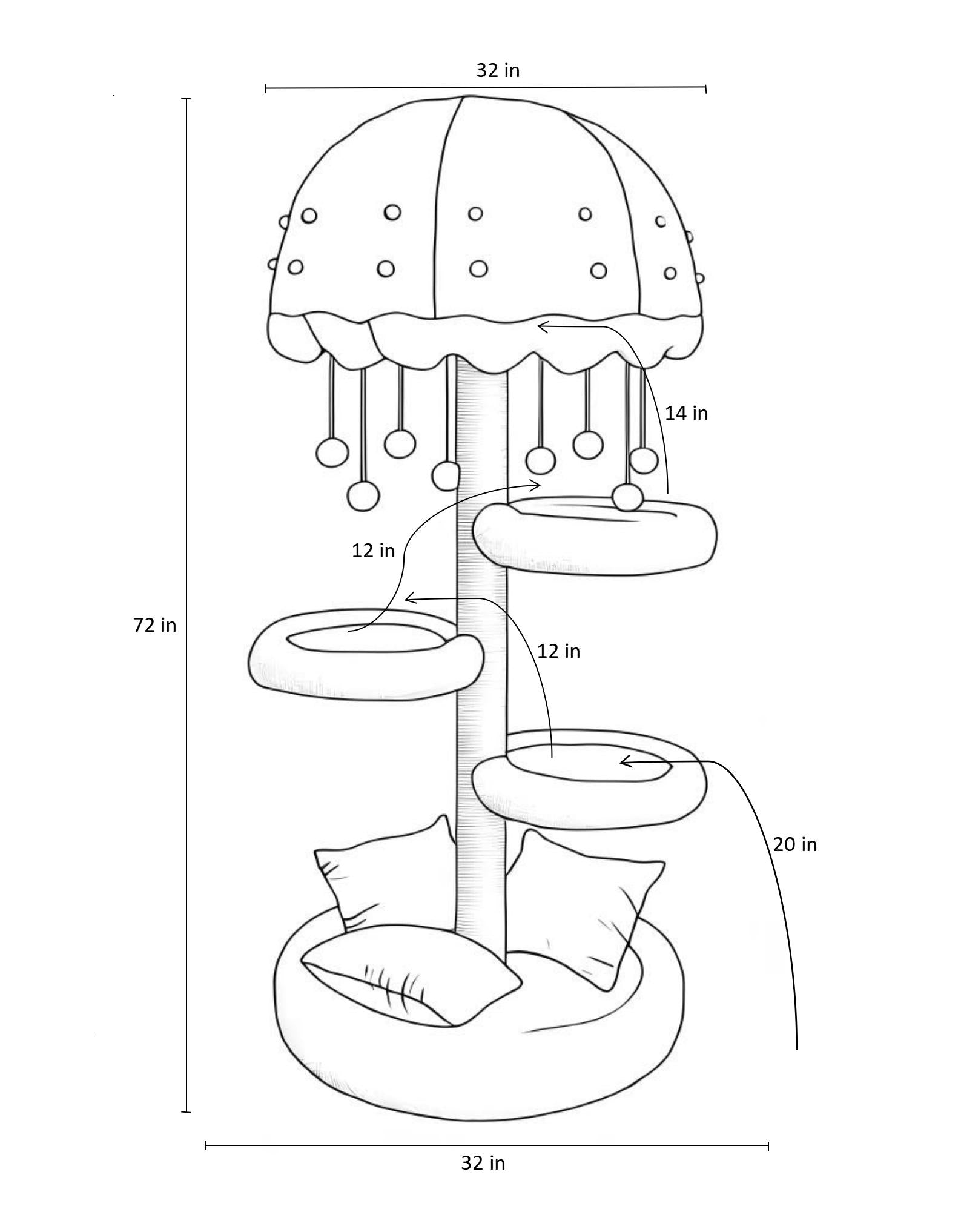 32 in

14 in

12 in

72 in

12 in

20 in

32 in